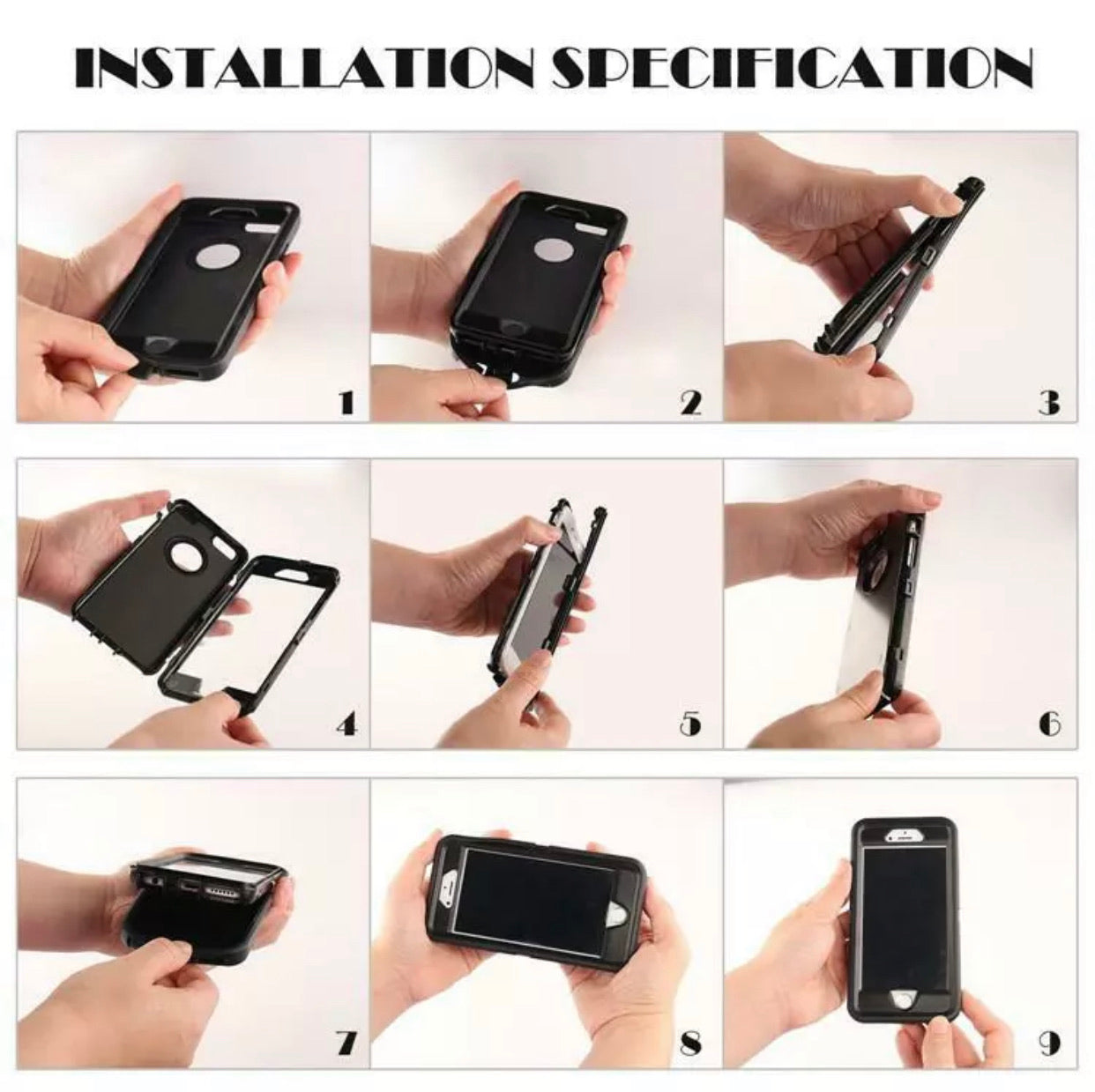 INSTALLATION SPECIFICATION

1

2

3

4

5

6

7

8

9