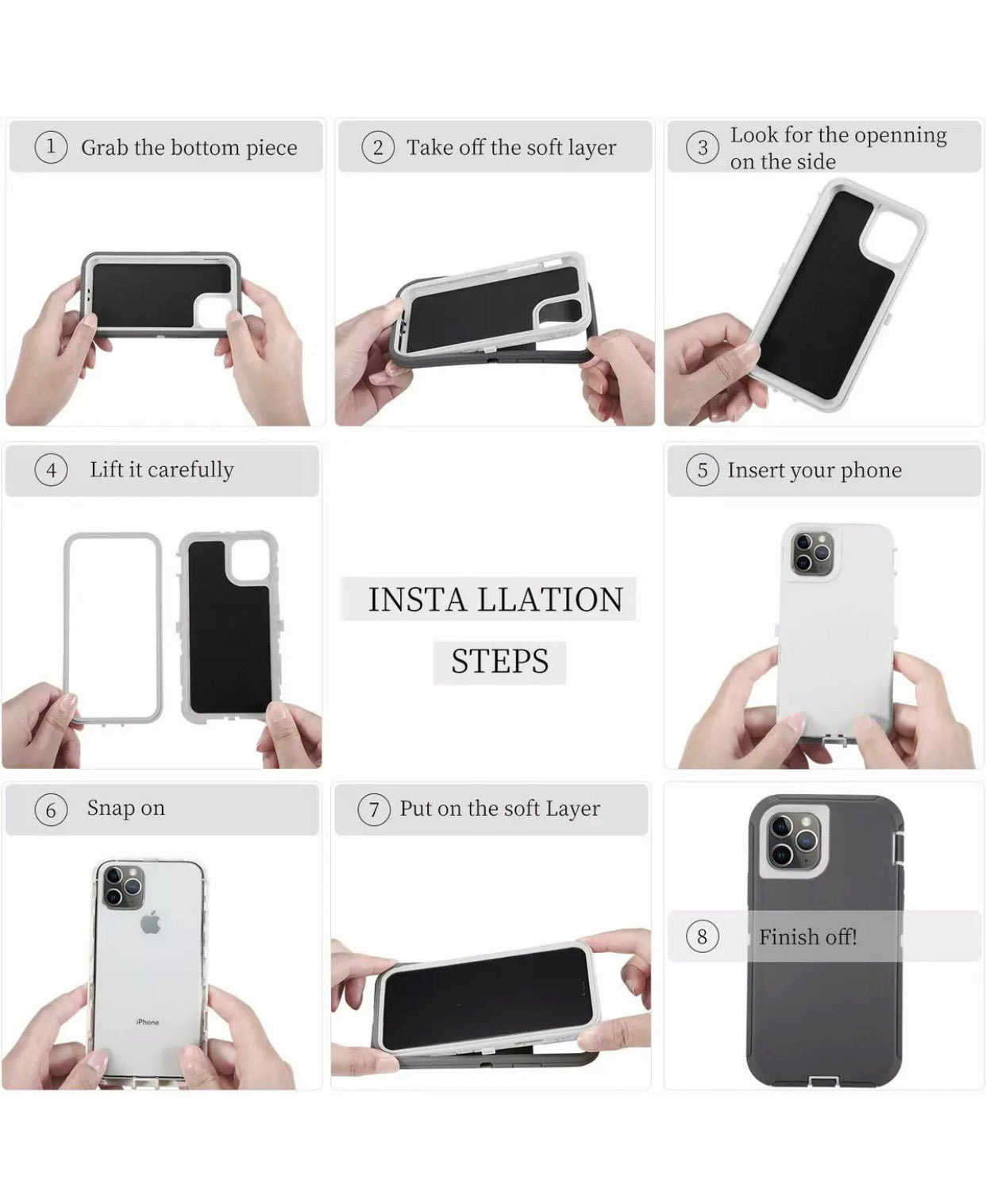 1 Grab the bottom piece

2 Take off the soft layer

3 Look for the openning on the side

4 Lift it carefully

INSTA LLATION STEPS

5 Insert your phone

6 Snap on

iPhone

7 Put on the soft Layer

8 Finish off!