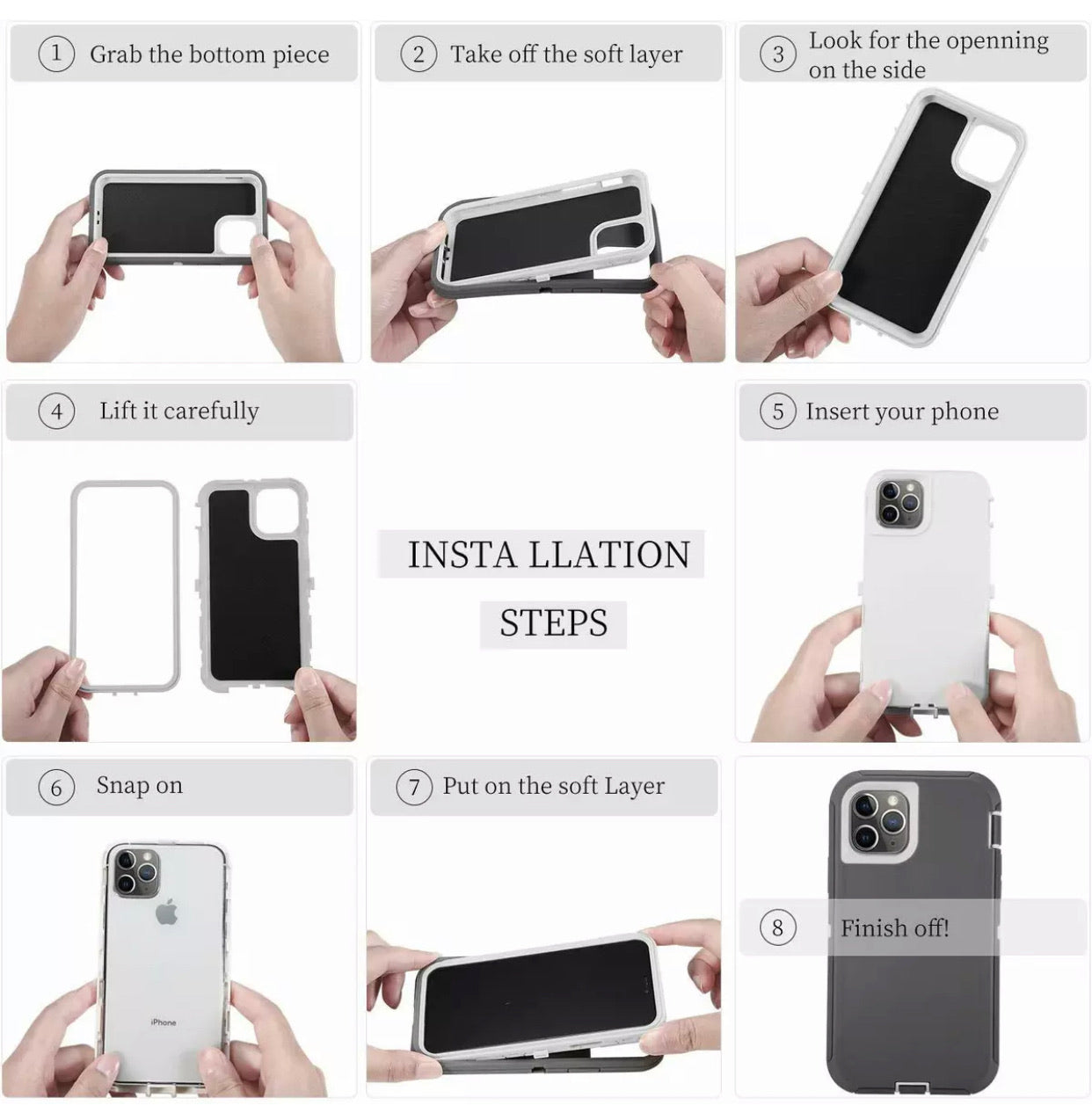 1 Grab the bottom piece

2 Take off the soft layer

3 Look for the openning on the side

4 Lift it carefully

INSTA LLATION STEPS

5 Insert your phone

6 Snap on

iPhone

7 Put on the soft Layer

8 Finish off!